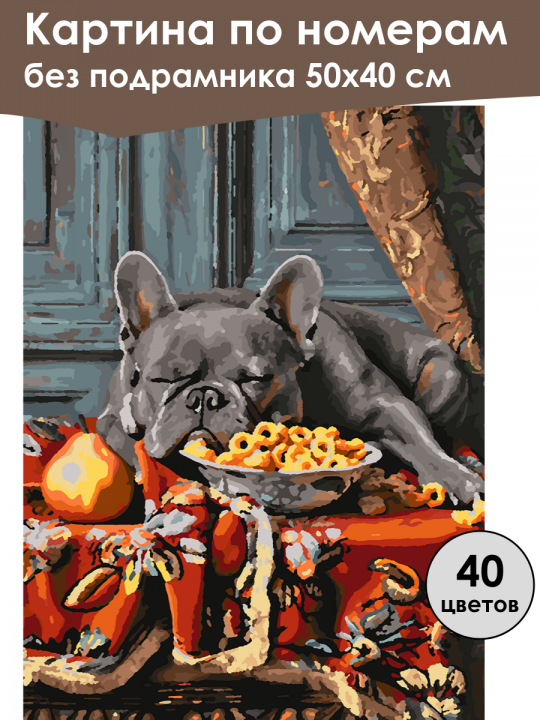 Картина по номерам
без подрамника 50х40 см

40
цветов