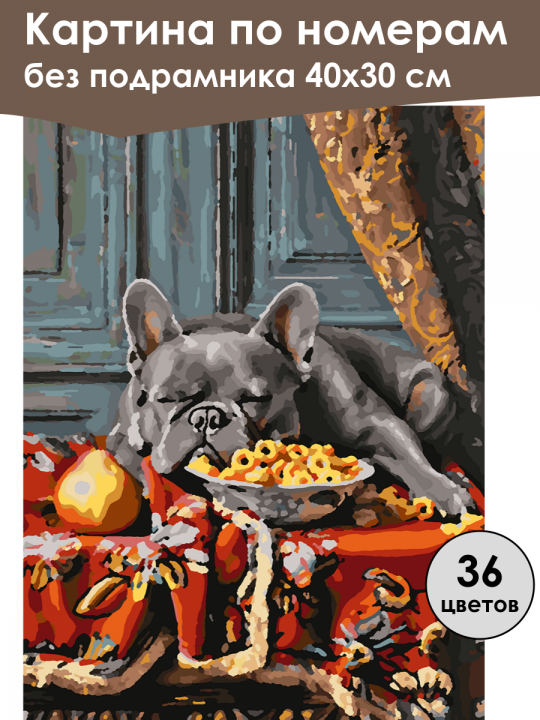 Картина по номерам
без подрамника 40х30 см

36
цветов