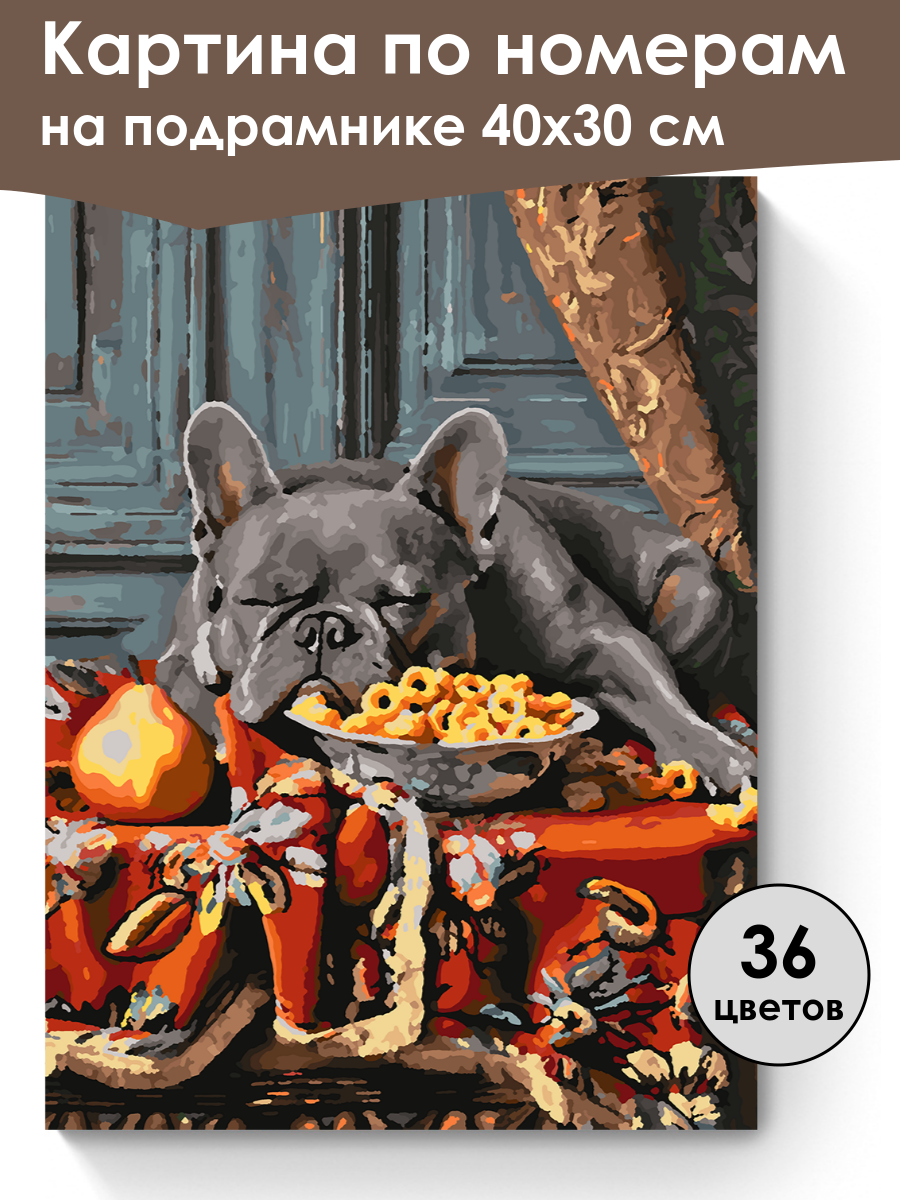 Картина по номерам на подрамнике 40х30 см

36 цветов