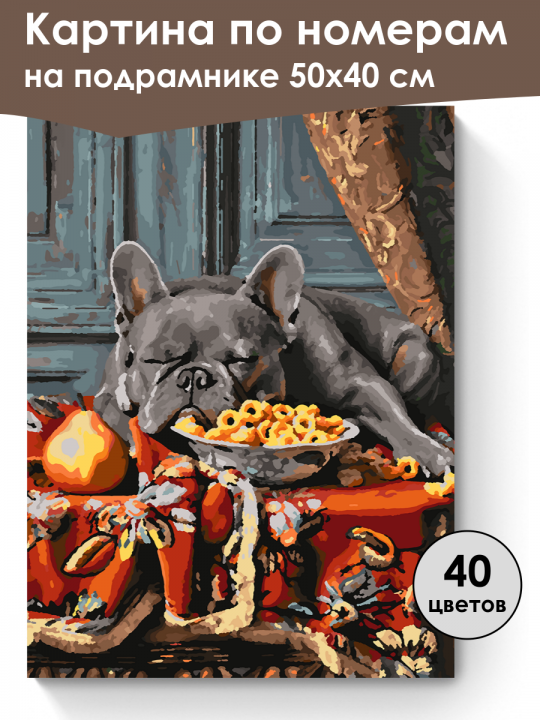 Картина по номерам
на подрамнике 50х40 см

40
цветов