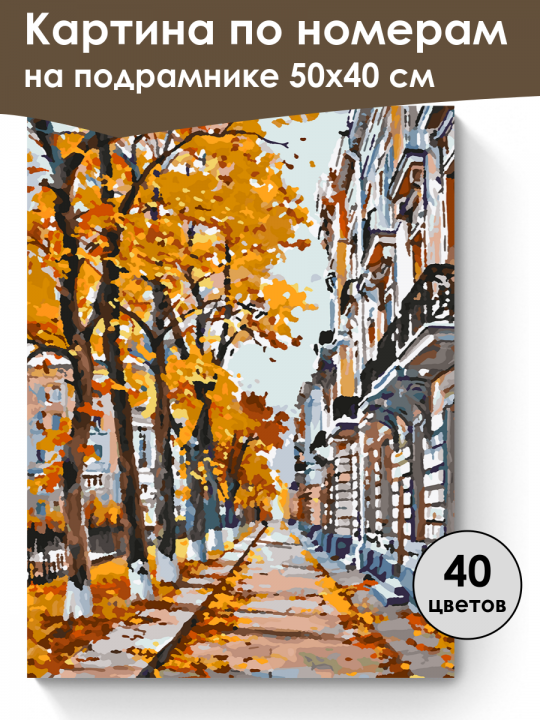 Картина по номерам
на подрамнике 50х40 см

40
цветов