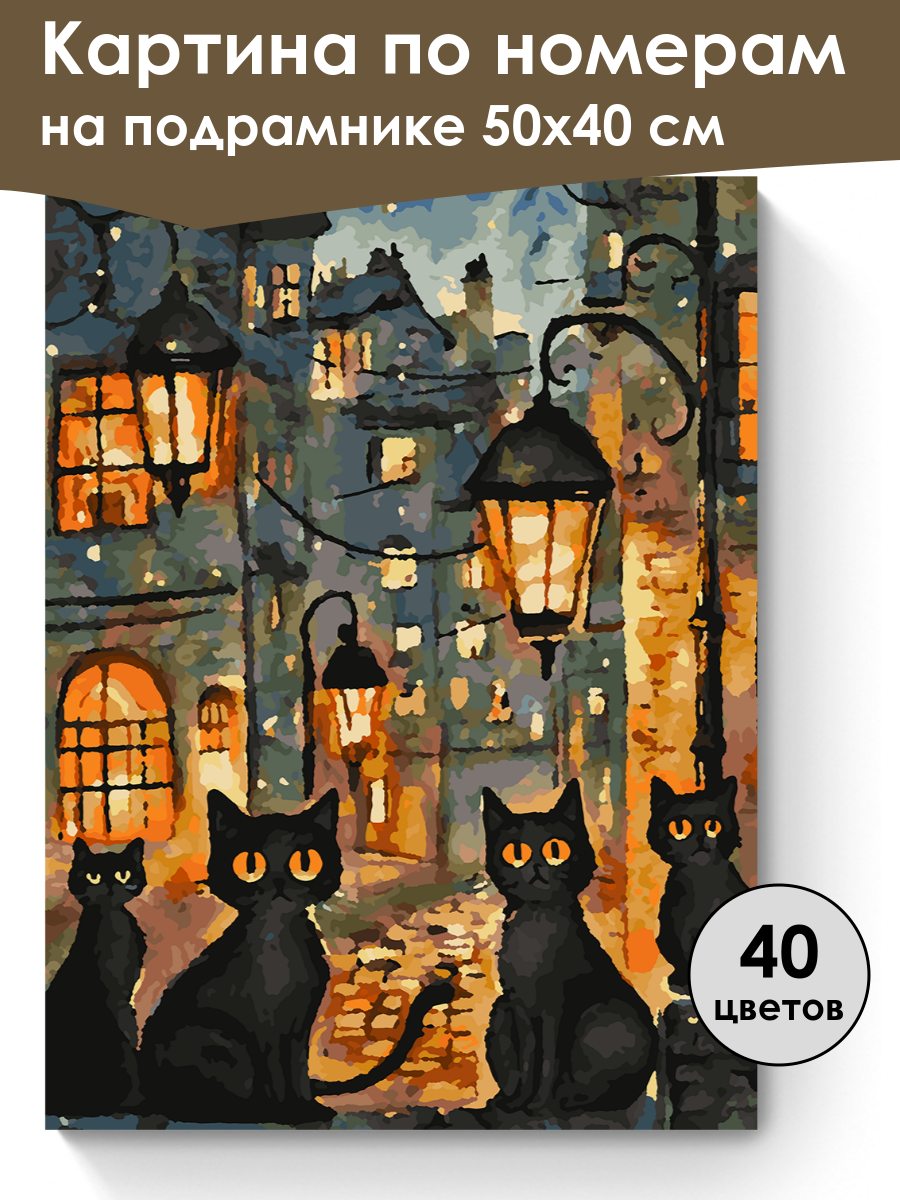 Картина по номерам
на подрамнике 50х40 см

40
цветов