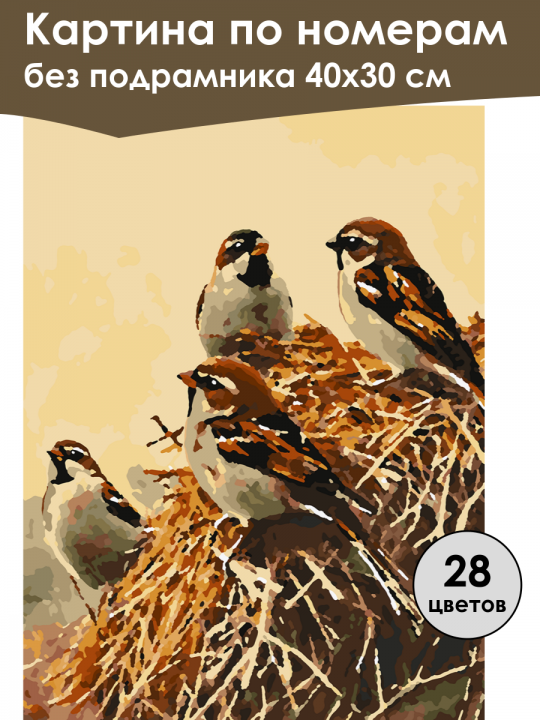 Картина по номерам
без подрамника 40х30 см

28
цветов