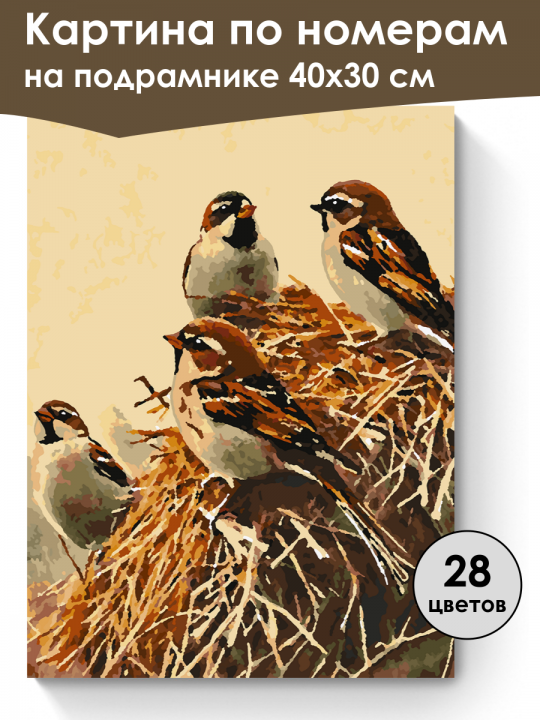 Картина по номерам
на подрамнике 40х30 см

28
цветов