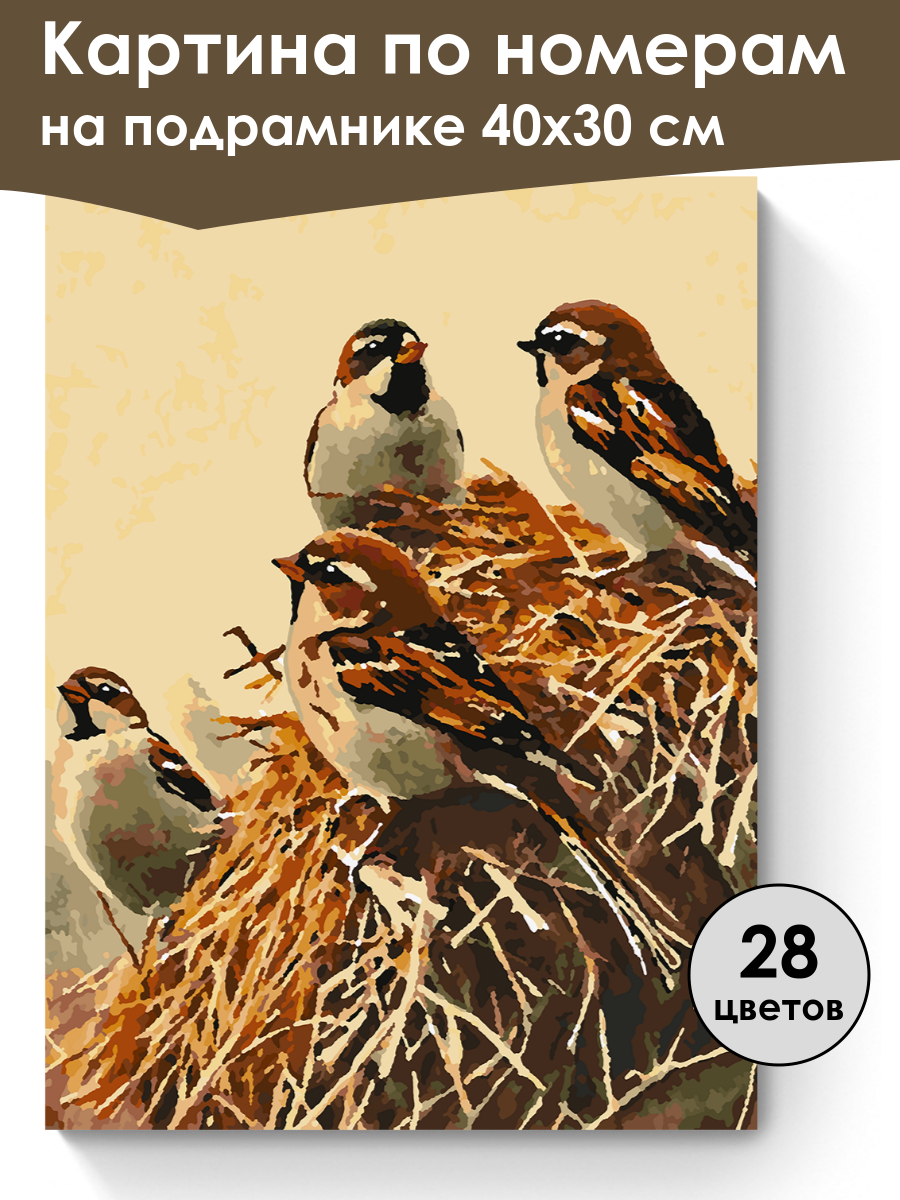 Картина по номерам
на подрамнике 40х30 см

28
цветов