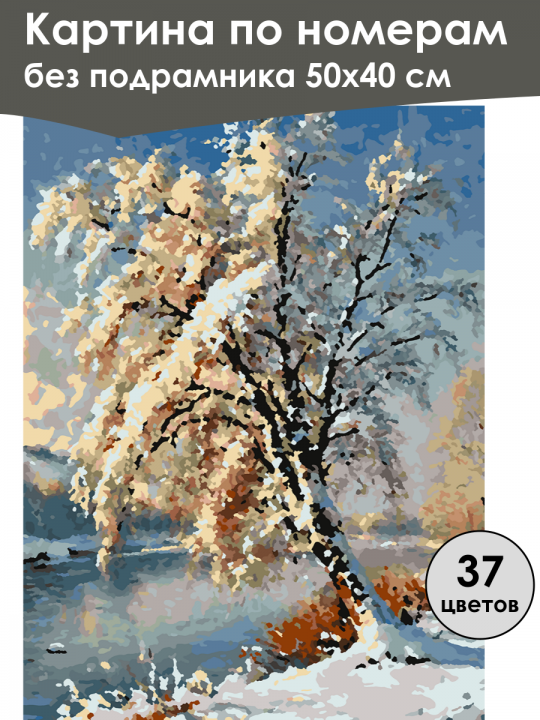 Картина по номерам
без подрамника 50х40 см

37
цветов