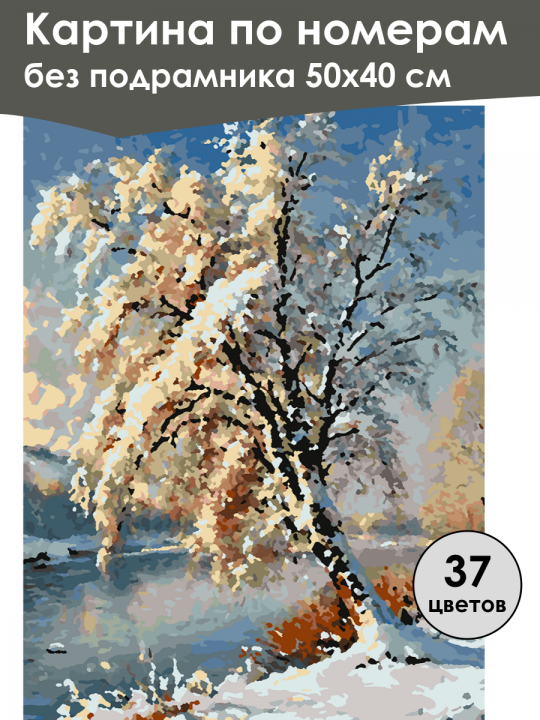 Картина по номерам
без подрамника 50х40 см

37
цветов