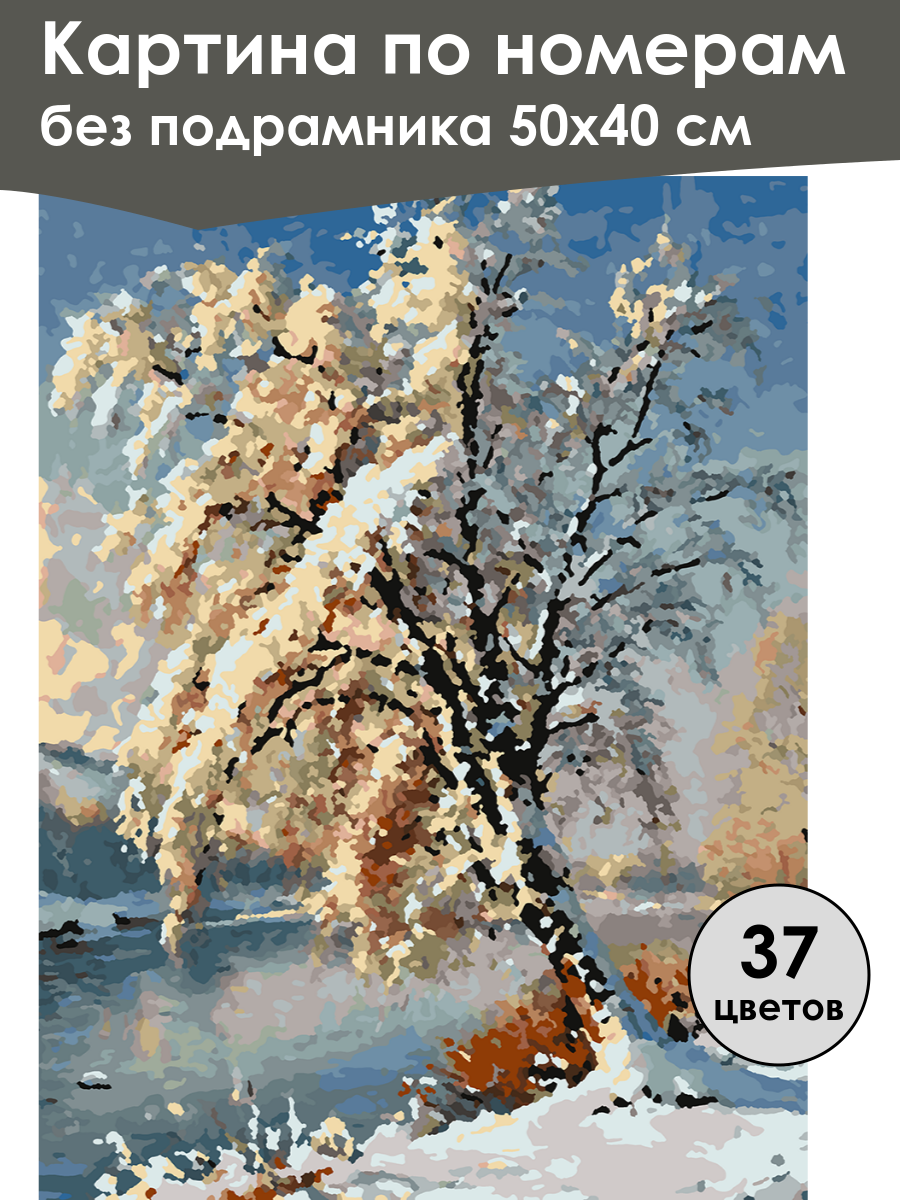 Картина по номерам без подрамника 50х40 см

37 цветов