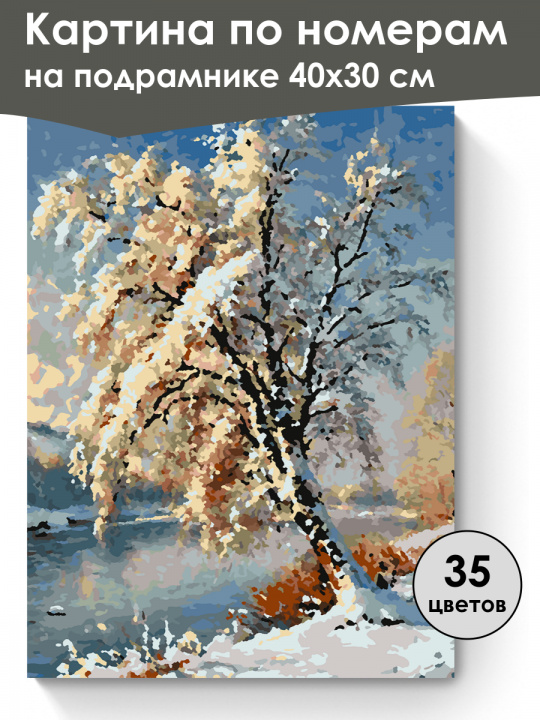 Картина по номерам
на подрамнике 40х30 см

35
цветов