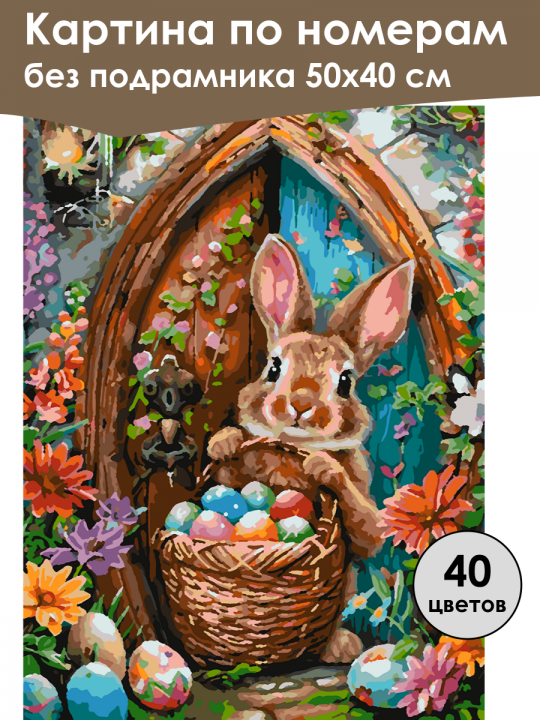 Картина по номерам
без подрамника 50х40 см

40
цветов