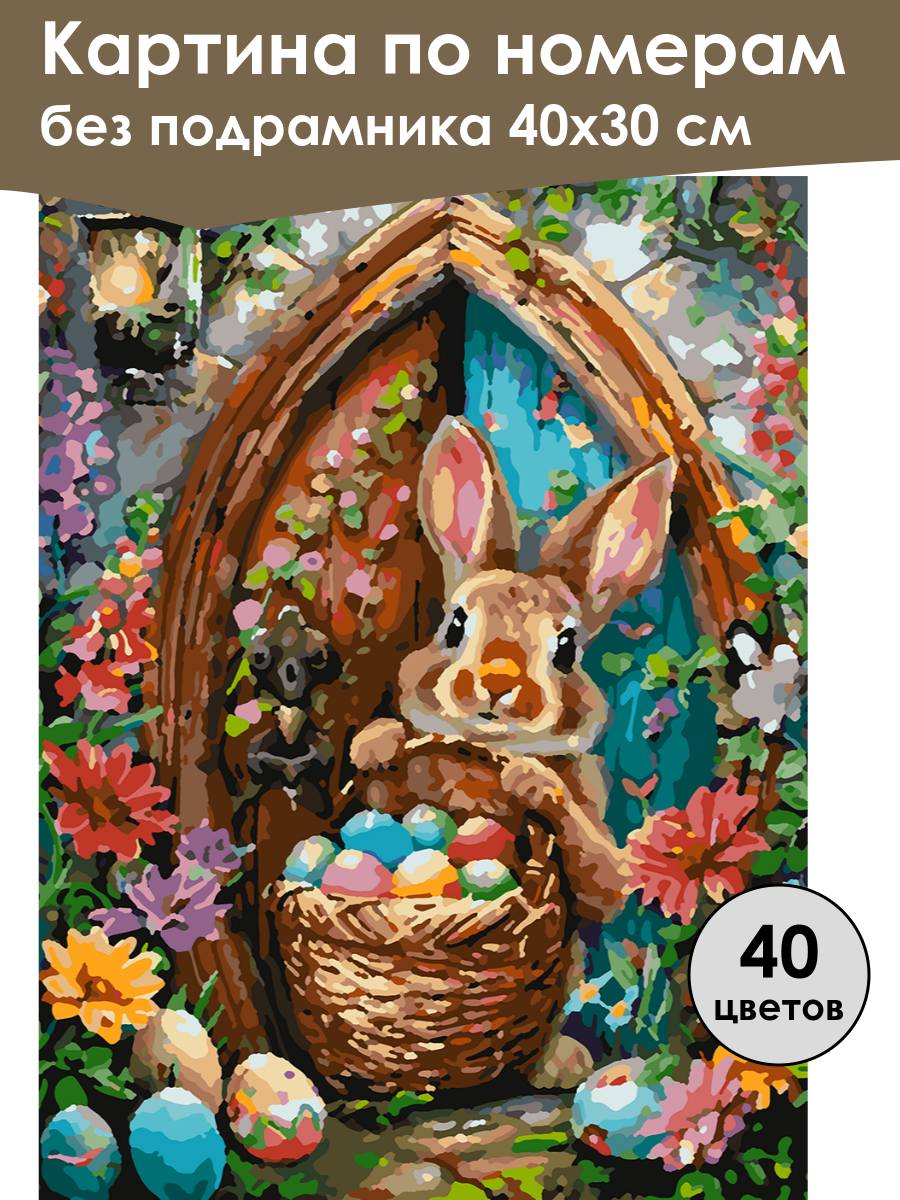 Картина по номерам
без подрамника 40х30 см

40
цветов