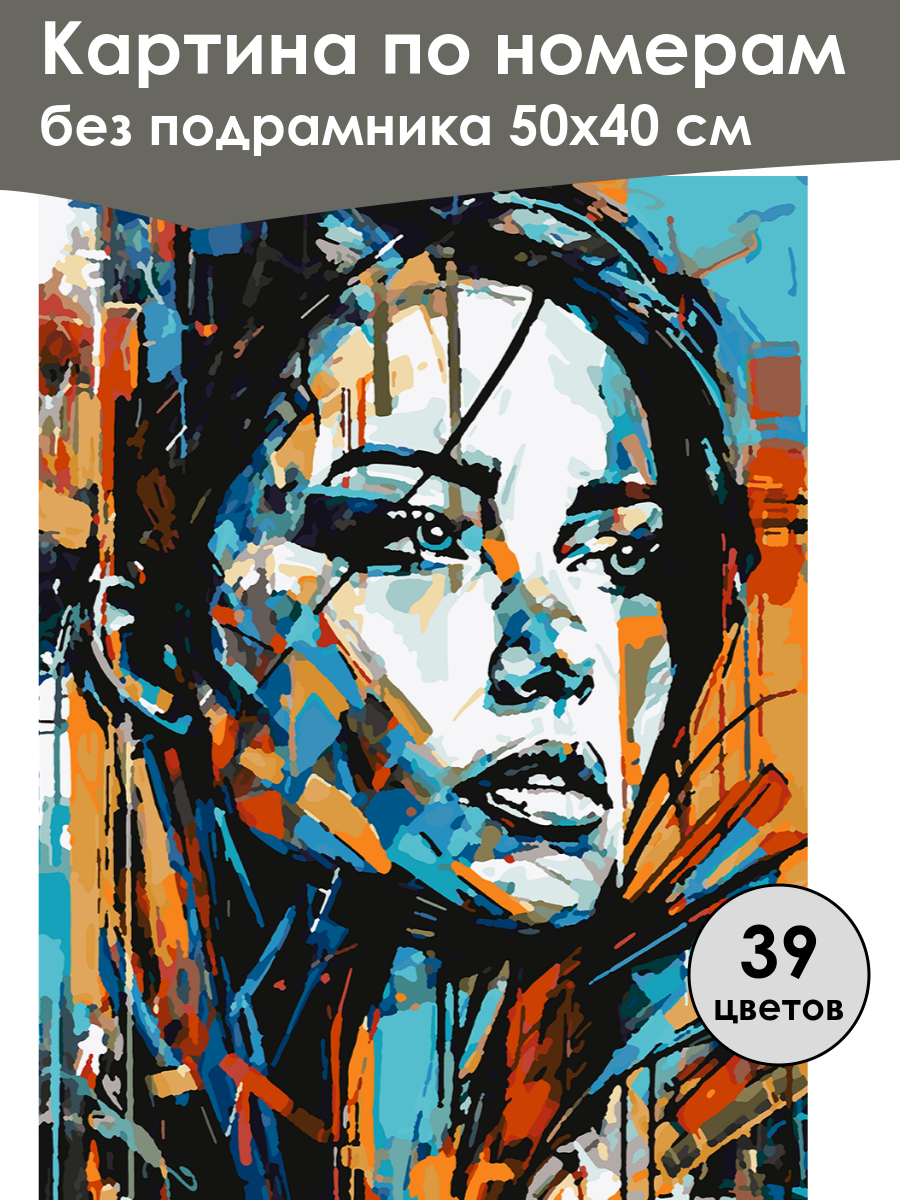 Картина по номерам
без подрамника 50х40 см

39
цветов