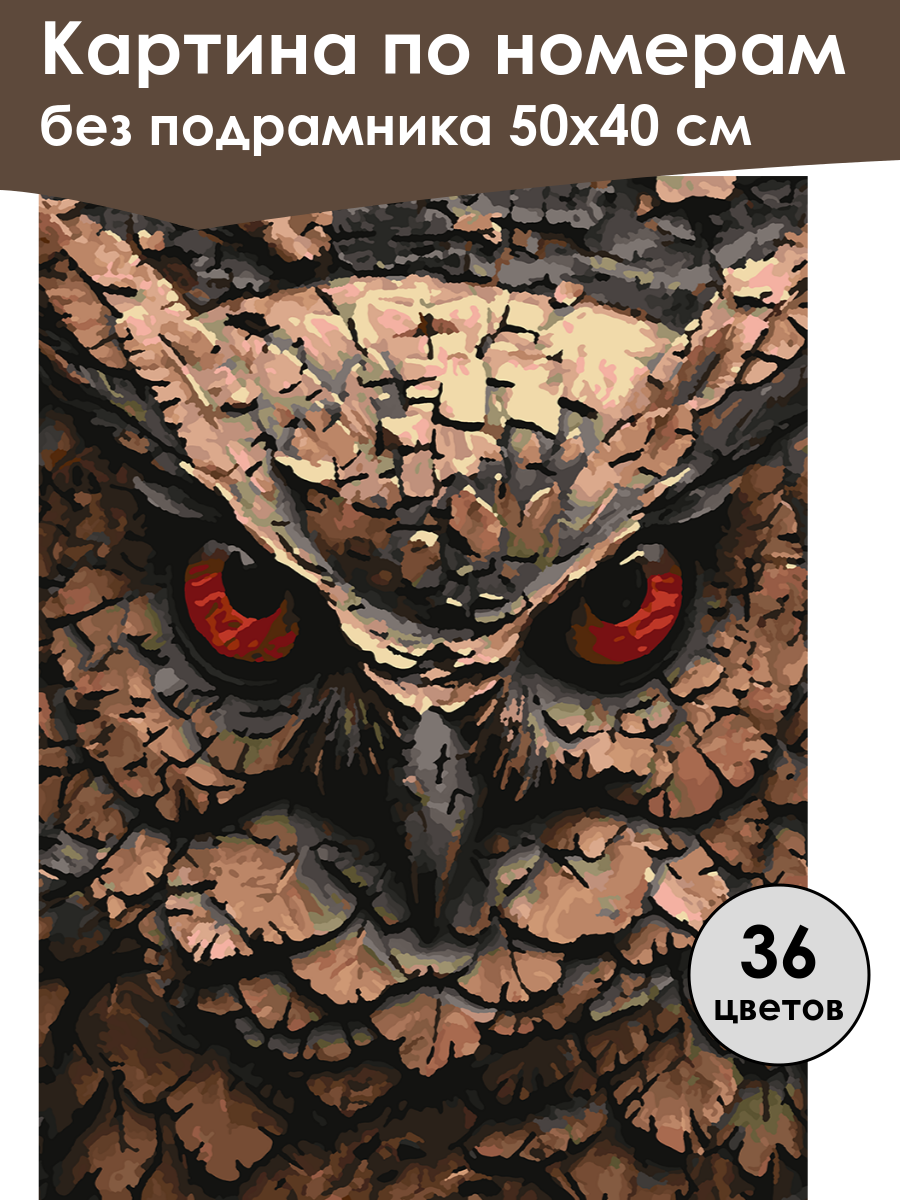 Картина по номерам
без подрамника 50х40 см

36
цветов