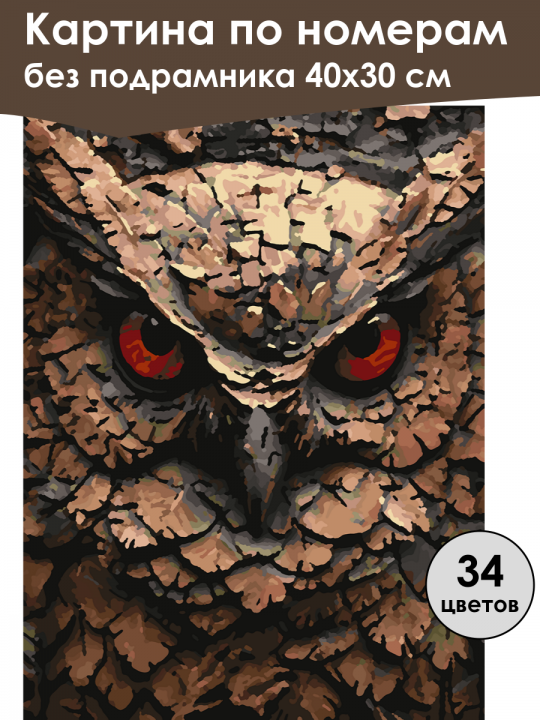 Картина по номерам
без подрамника 40х30 см

34
цветов