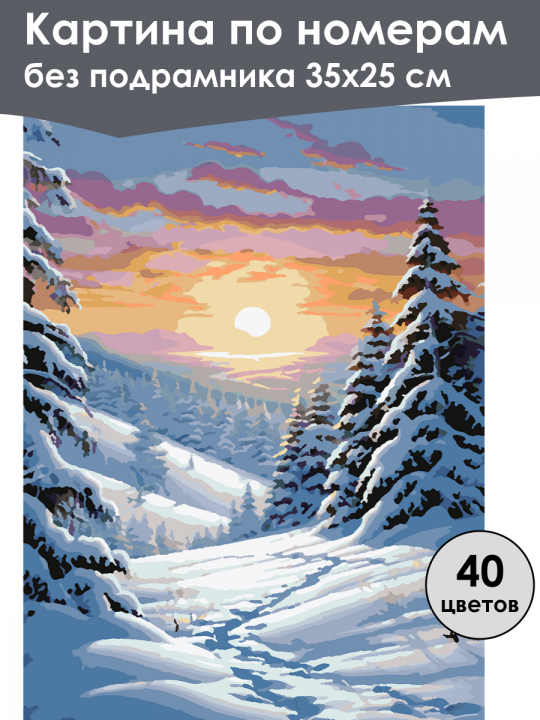 Картина по номерам
без подрамника 35х25 см

40
цветов