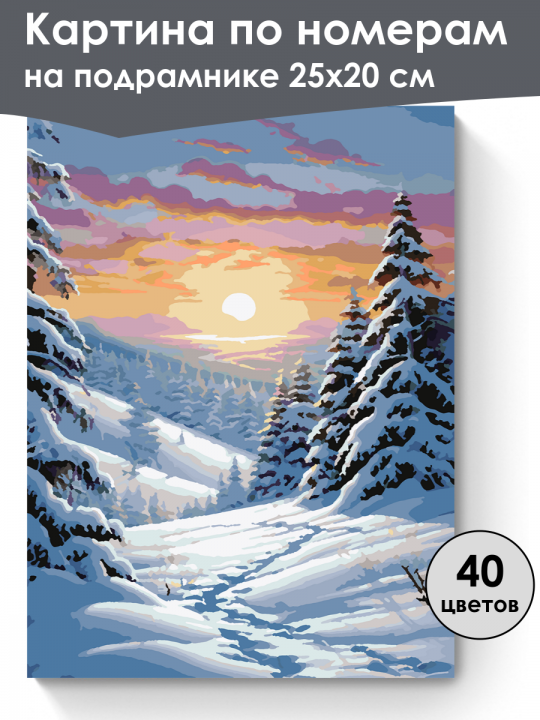 Картина по номерам
на подрамнике 25х20 см

40
цветов