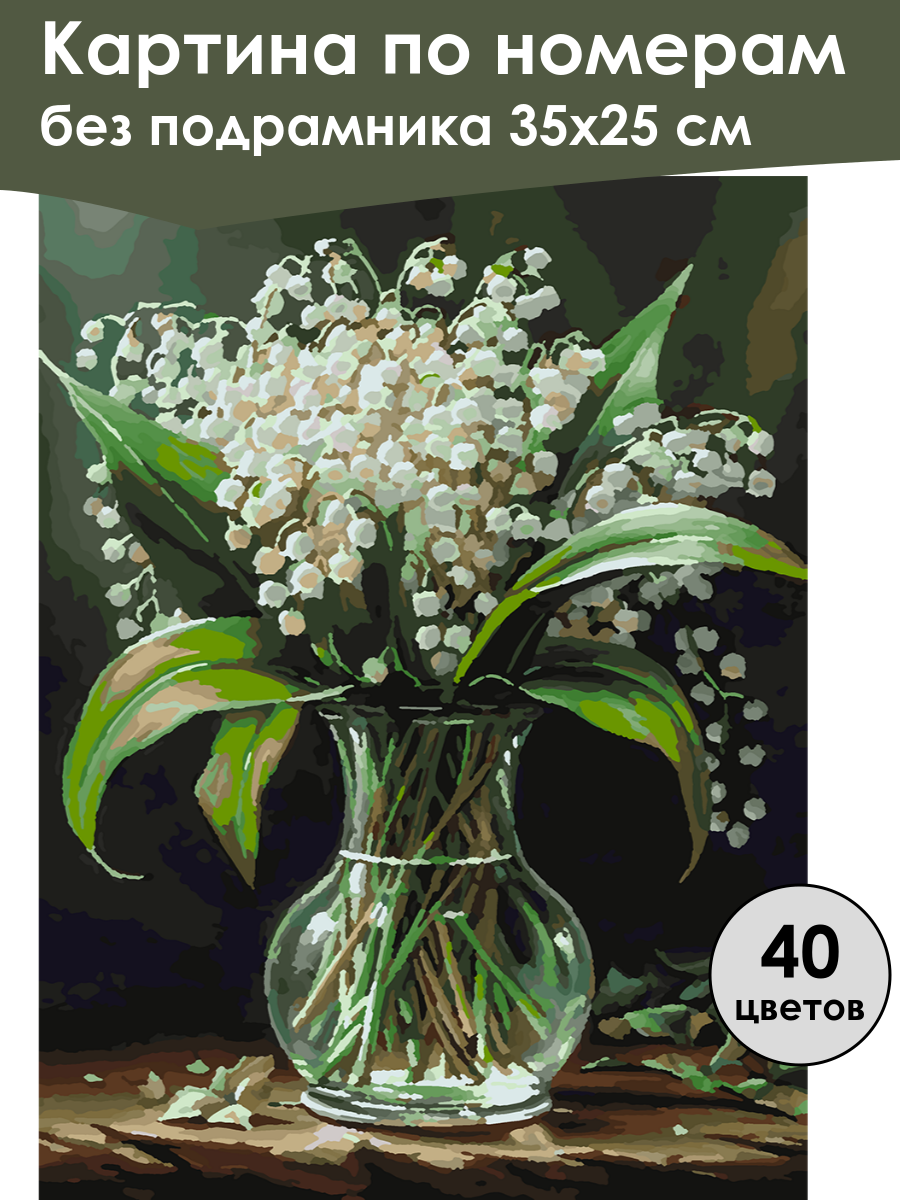 Картина по номерам
без подрамника 35х25 см

40
цветов