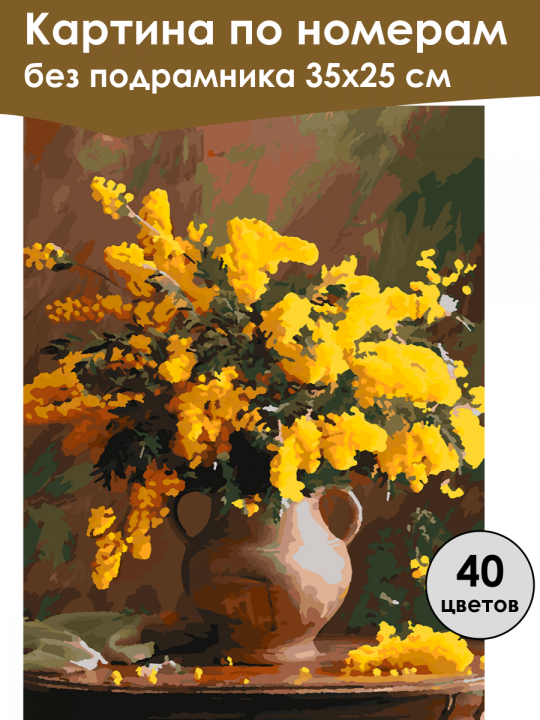 Картина по номерам
без подрамника 35х25 см

40
цветов