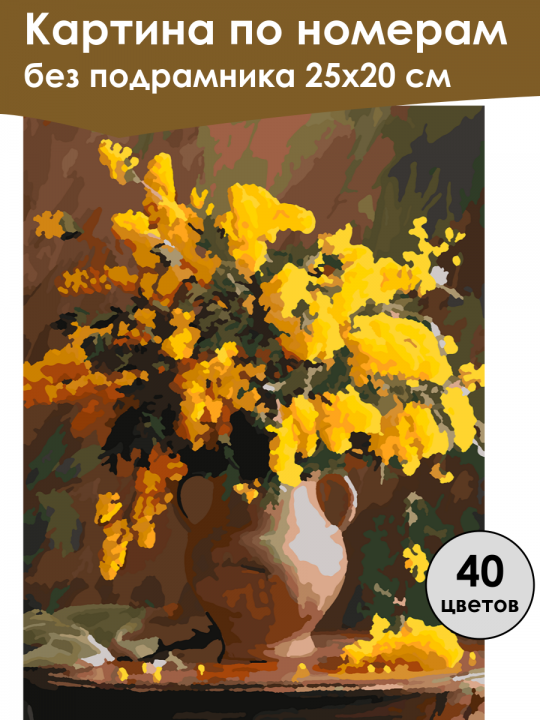 Картина по номерам
без подрамника 25х20 см

40
цветов