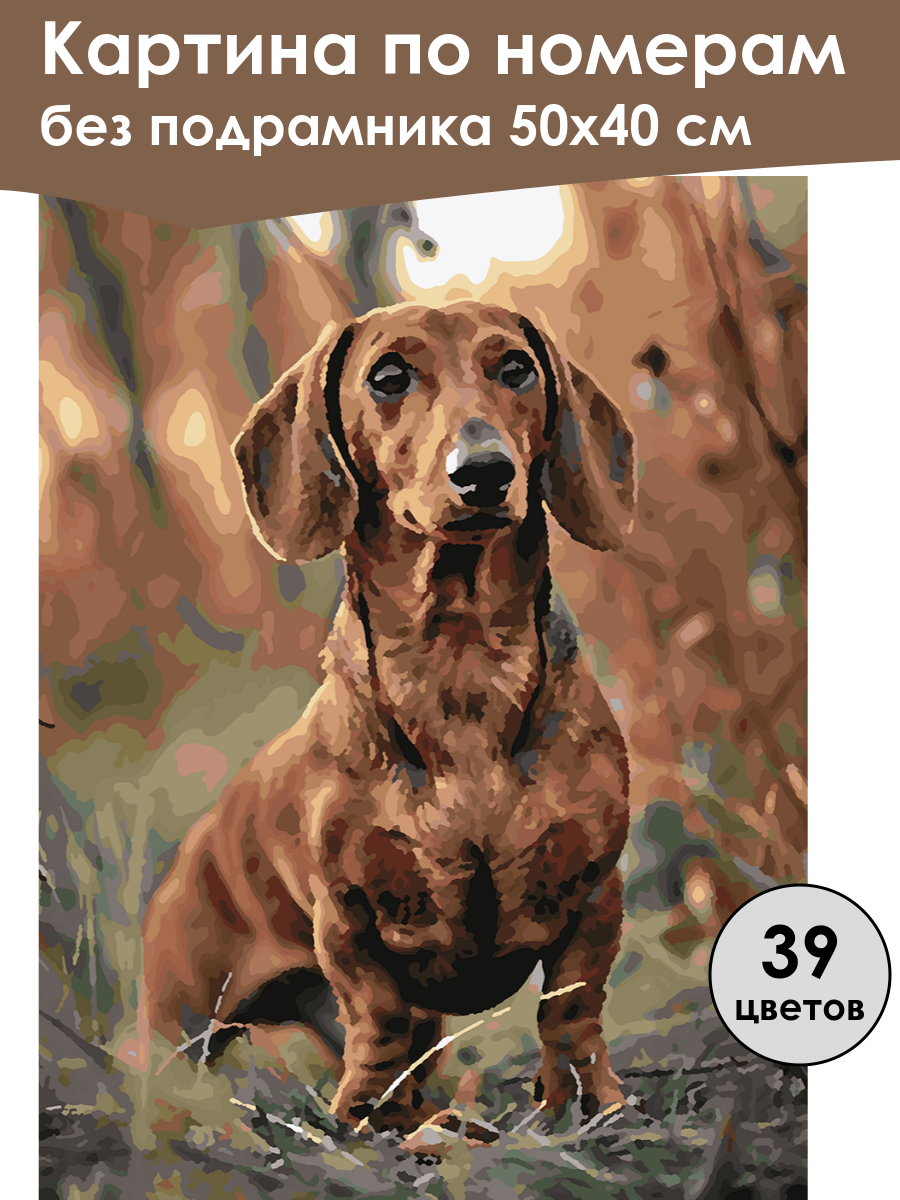 Картина по номерам
без подрамника 50х40 см

39
цветов