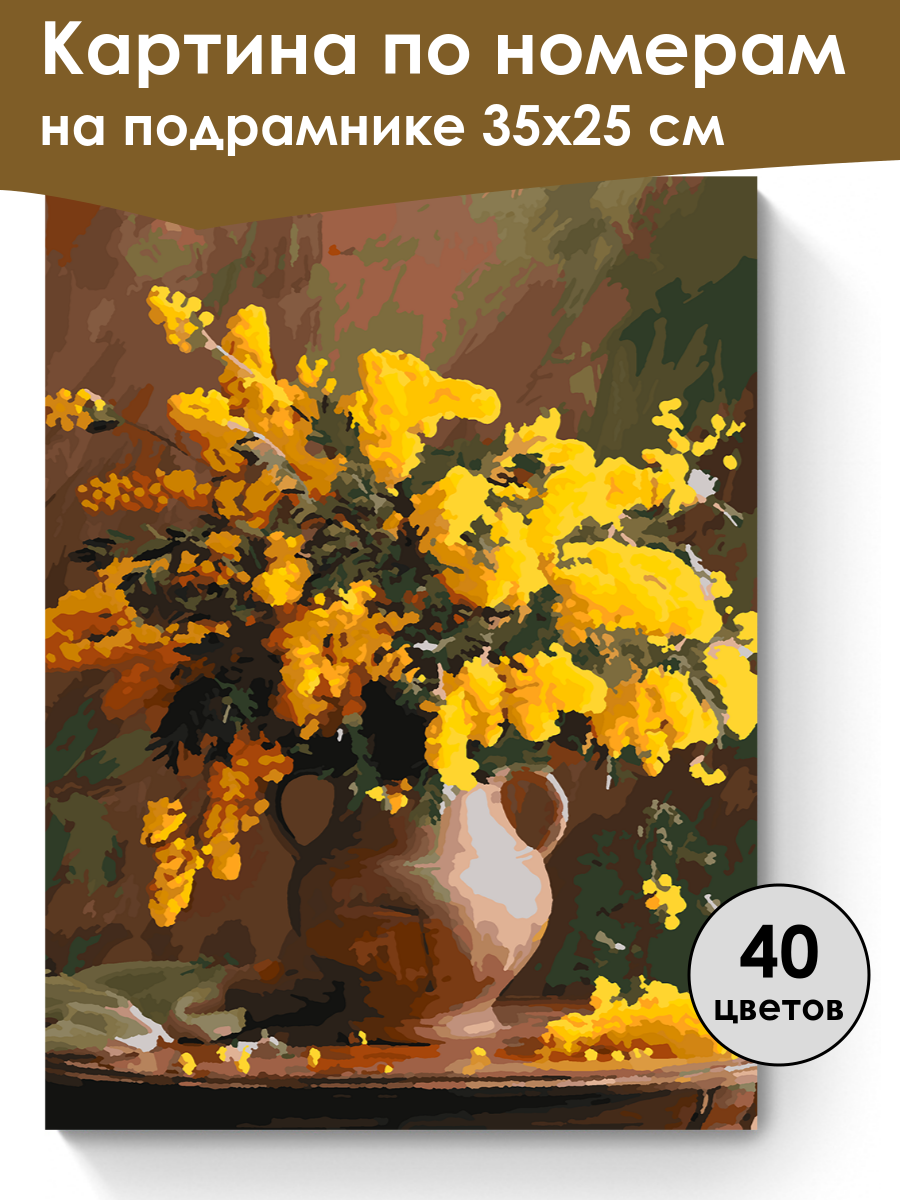 Картина по номерам
на подрамнике 35х25 см

40
цветов