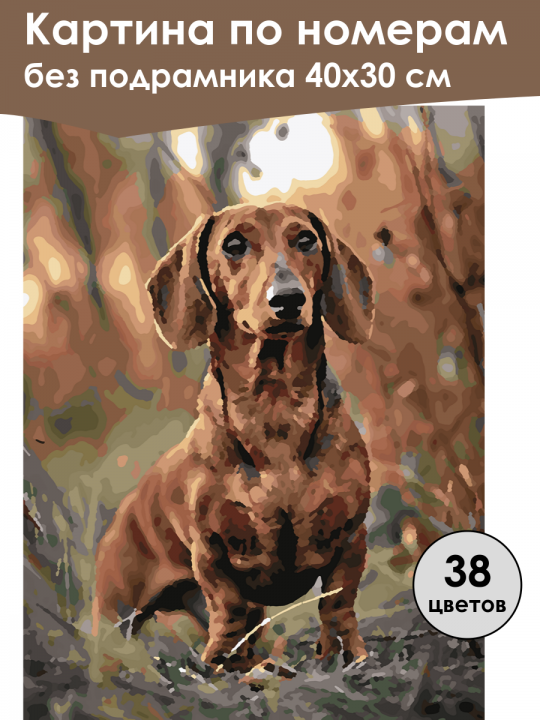 Картина по номерам
без подрамника 40х30 см

38
цветов