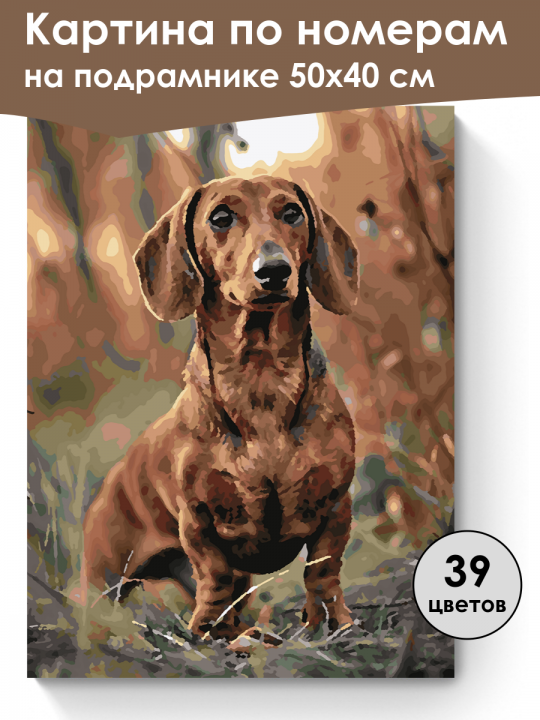 Картина по номерам
на подрамнике 50х40 см

39
цветов