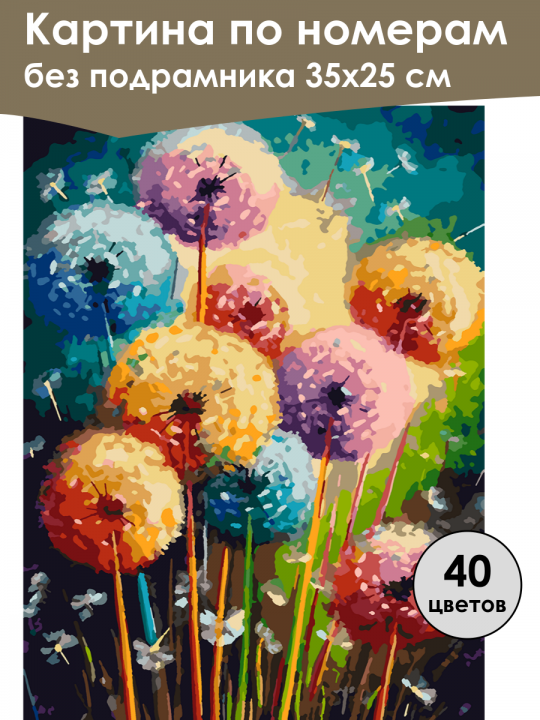 Картина по номерам
без подрамника 35х25 см

40
цветов