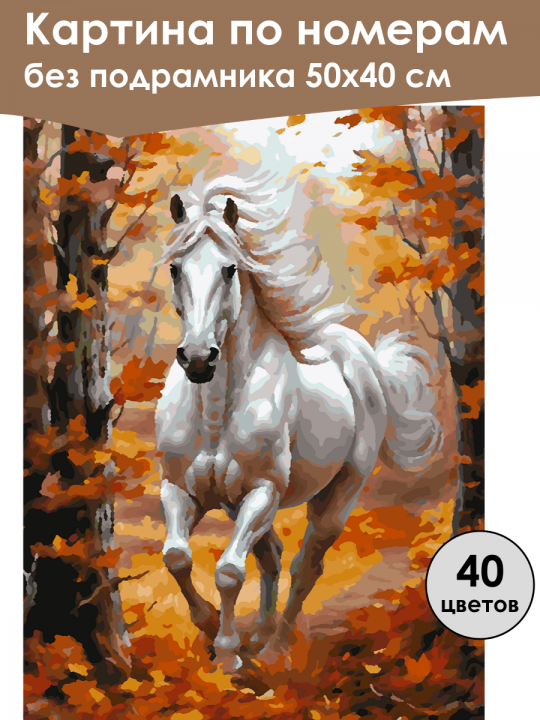 Картина по номерам
без подрамника 50х40 см

40
цветов