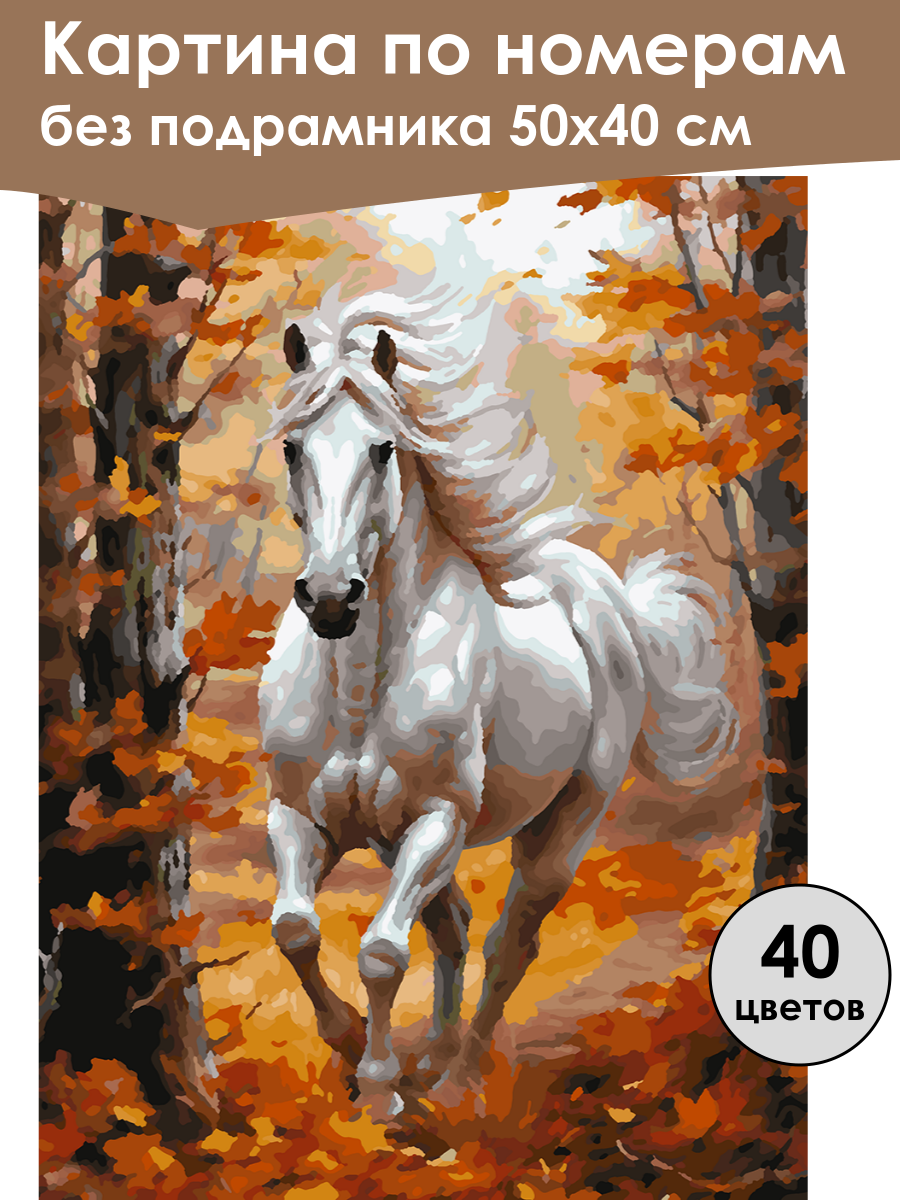 Картина по номерам
без подрамника 50х40 см

40
цветов