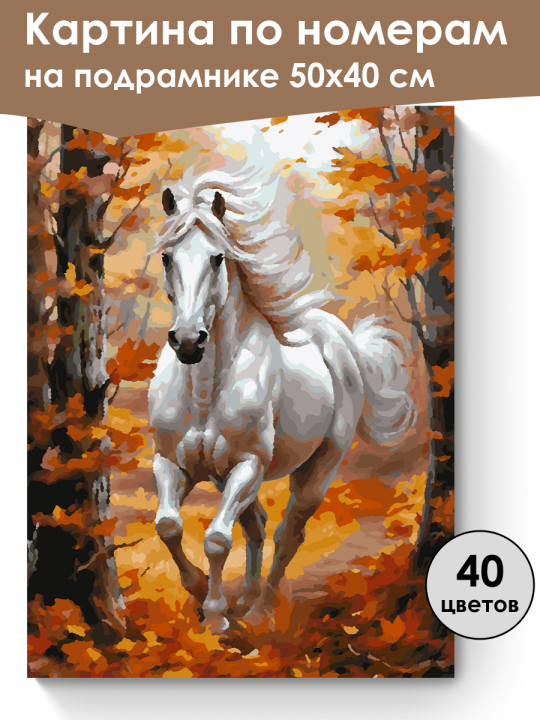 Картина по номерам
на подрамнике 50х40 см

40
цветов