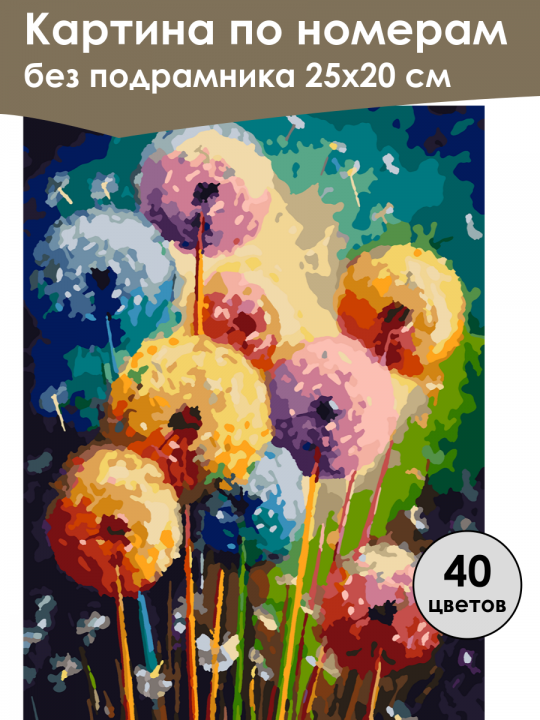 Картина по номерам
без подрамника 25х20 см

40
цветов