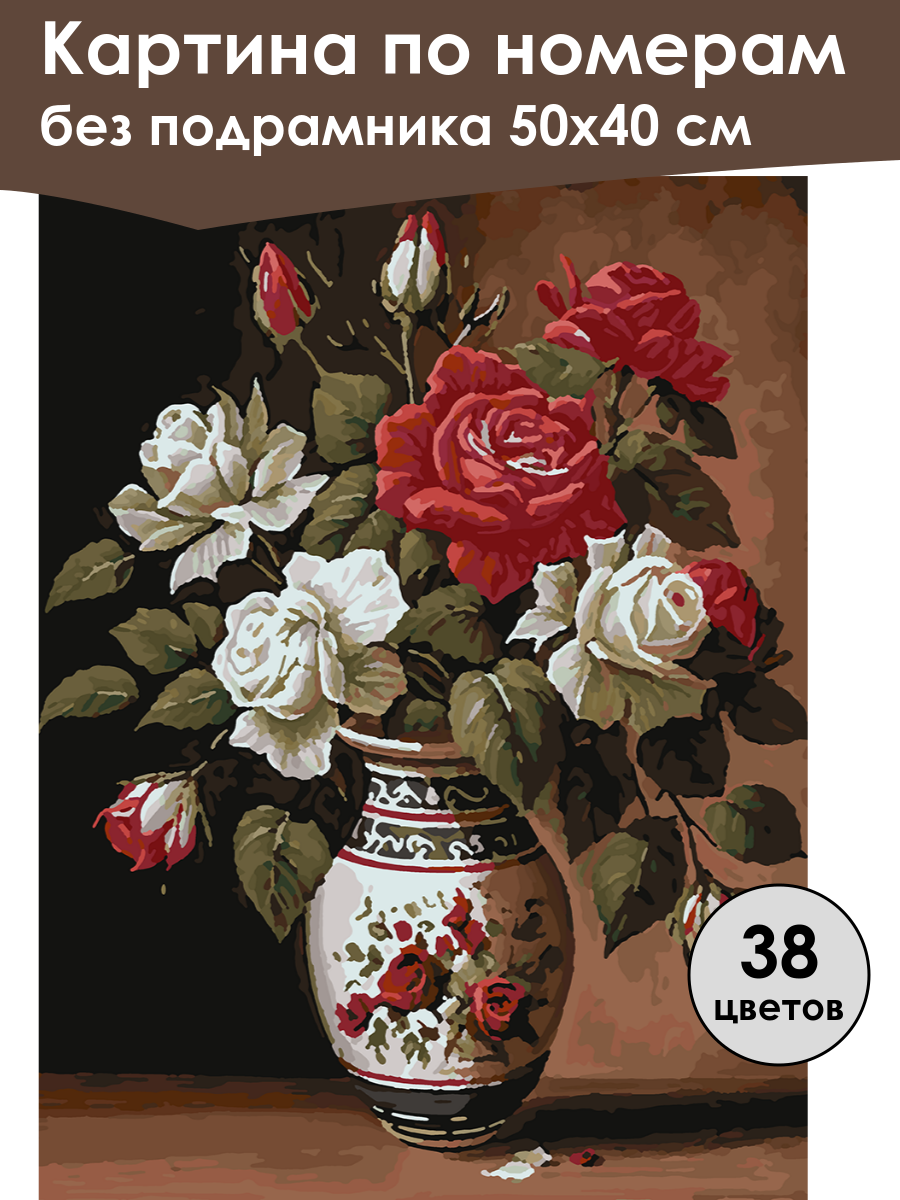 Картина по номерам
без подрамника 50х40 см

38
цветов