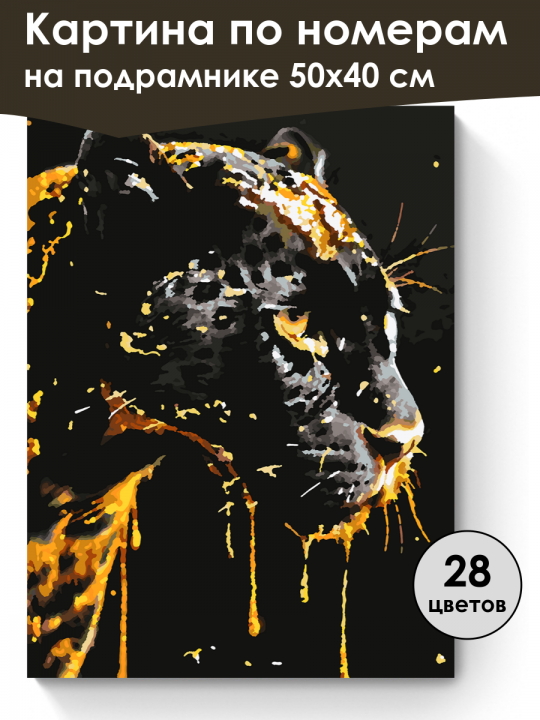 Картина по номерам
на подрамнике 50х40 см

28
цветов