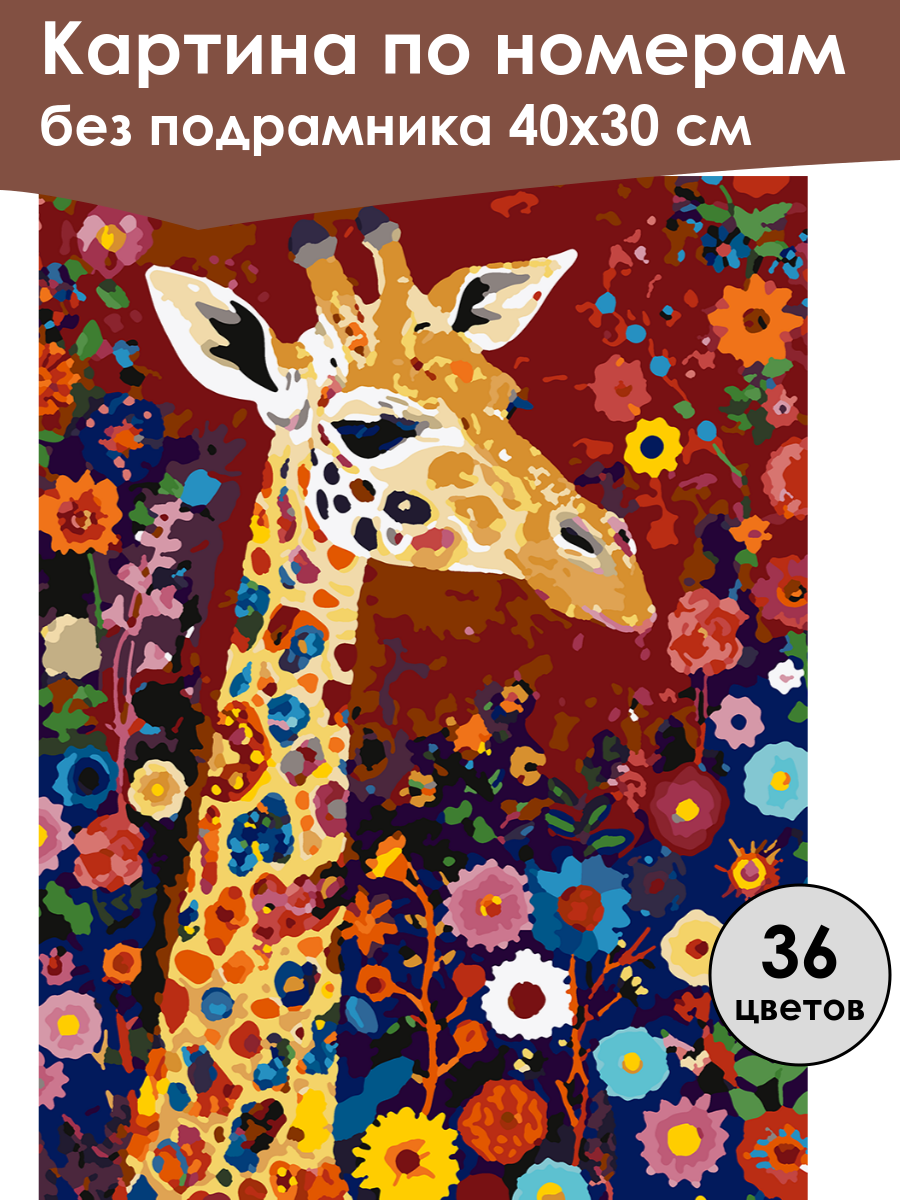 Картина по номерам
без подрамника 40х30 см

36
цветов