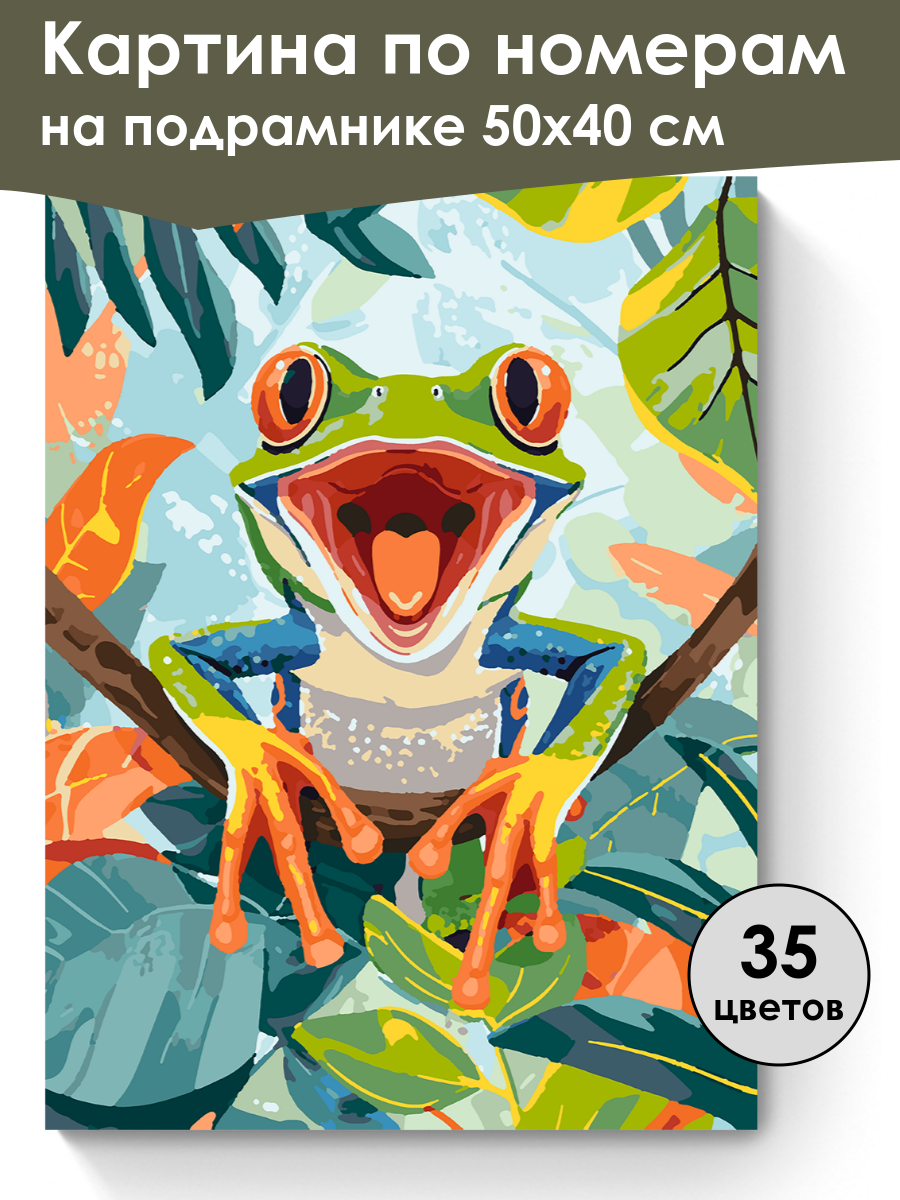 Картина по номерам
на подрамнике 50х40 см

35
цветов