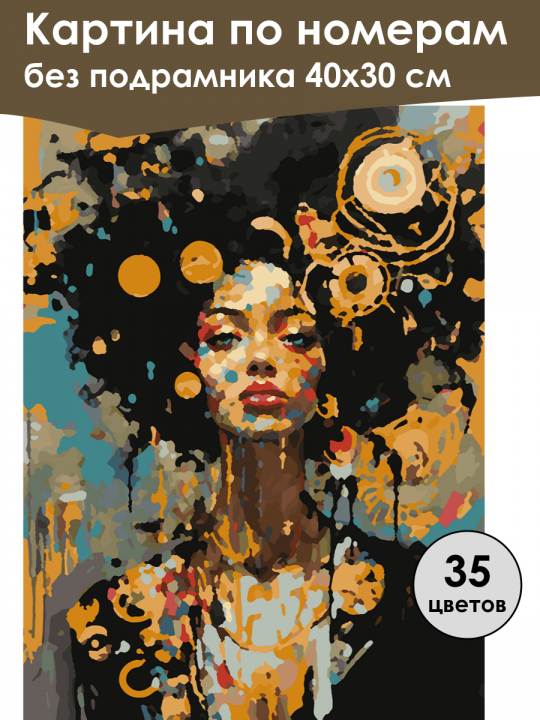 Картина по номерам
без подрамника 40х30 см

35
цветов