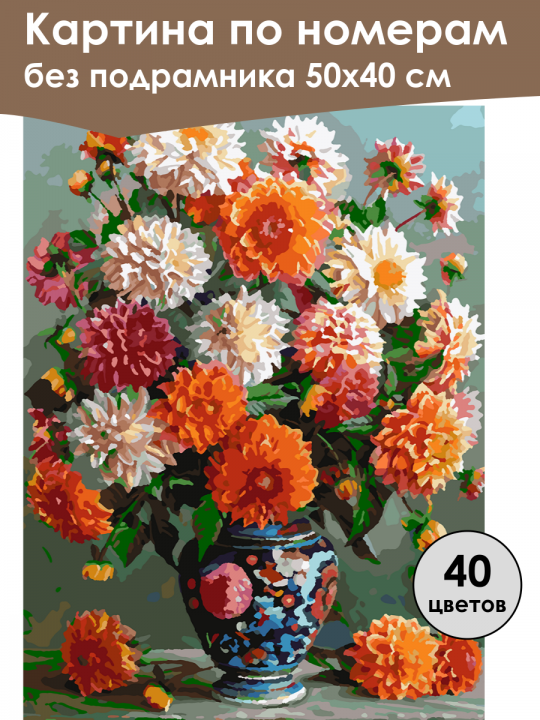 Картина по номерам
без подрамника 50х40 см

40
цветов