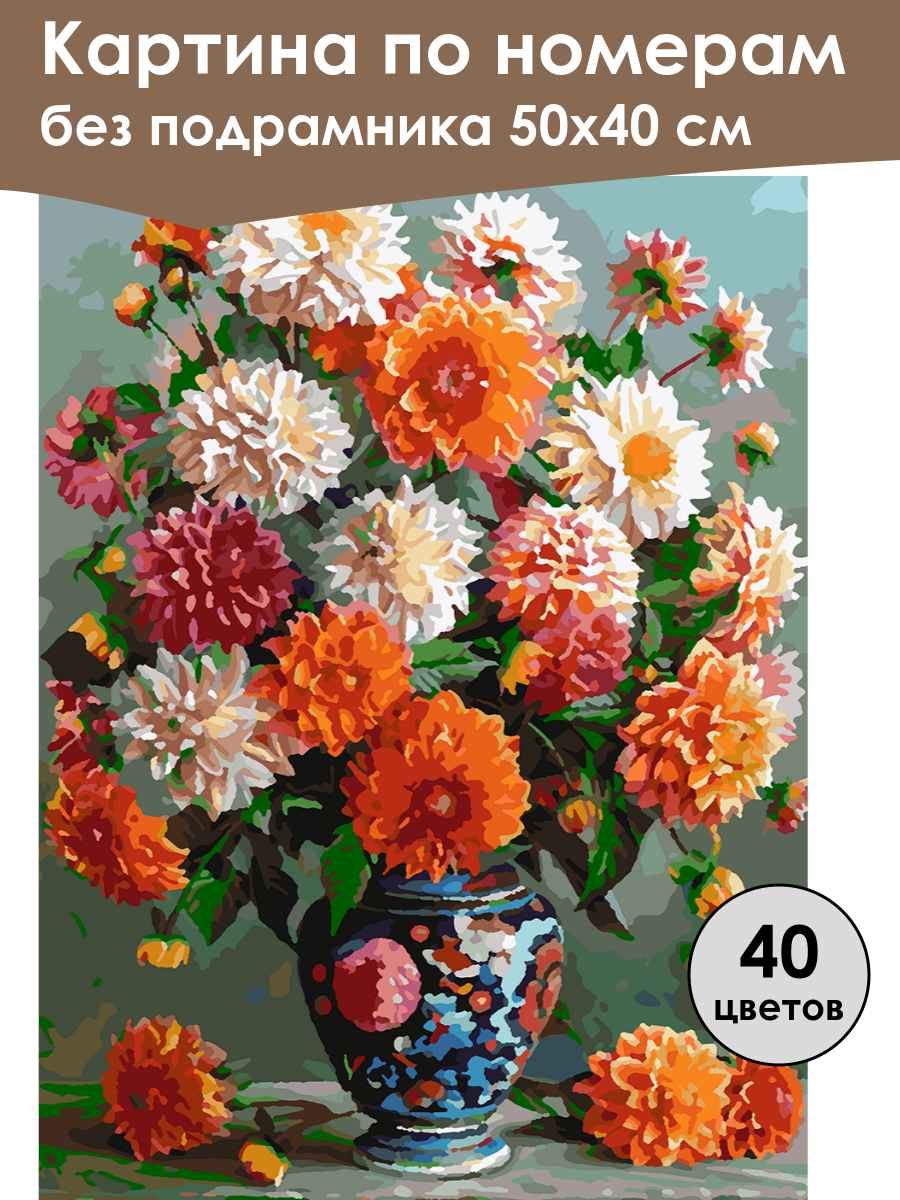 Картина по номерам
без подрамника 50х40 см

40
цветов