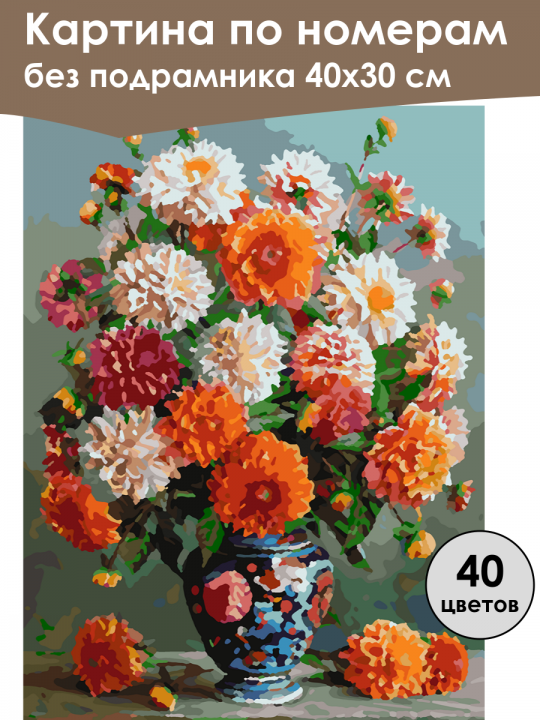 Картина по номерам
без подрамника 40х30 см

40
цветов