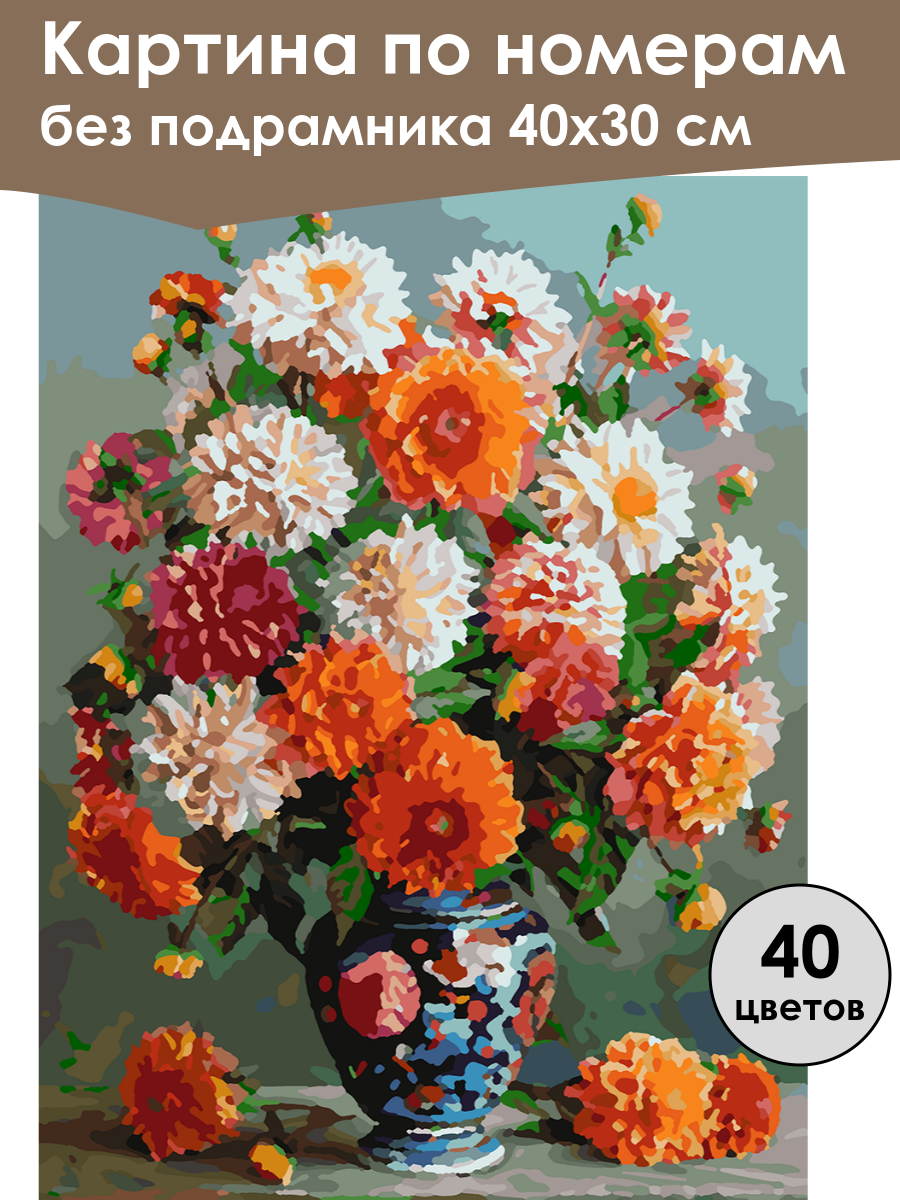 Картина по номерам
без подрамника 40х30 см

40
цветов