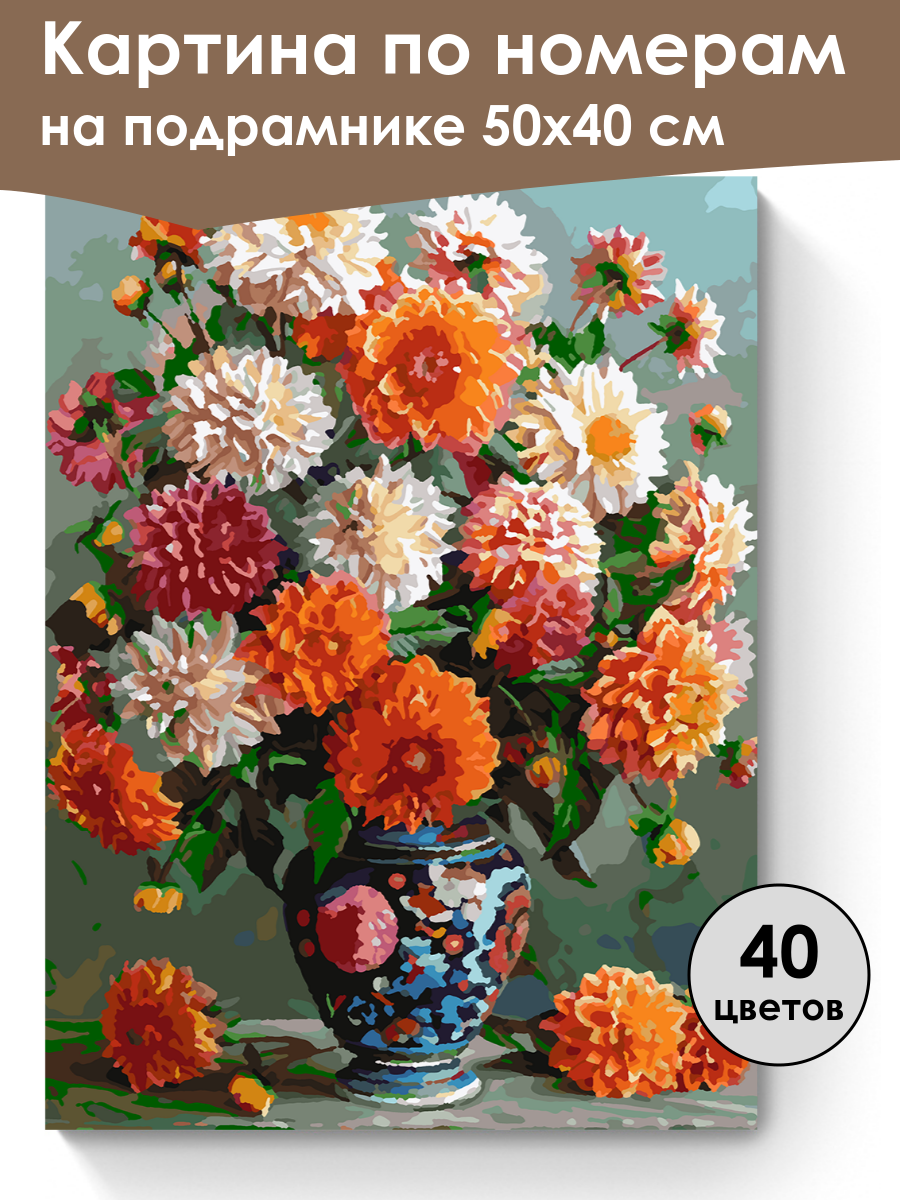 Картина по номерам
на подрамнике 50х40 см

40
цветов