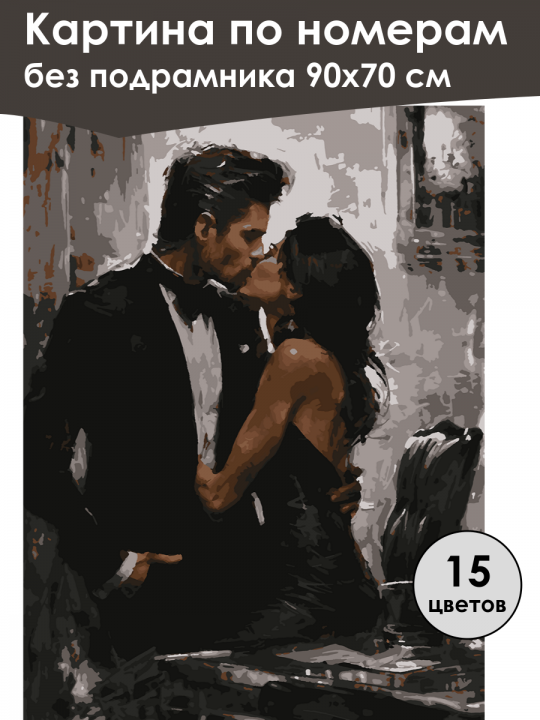 Картина по номерам
без подрамника 90х70 см

15
цветов