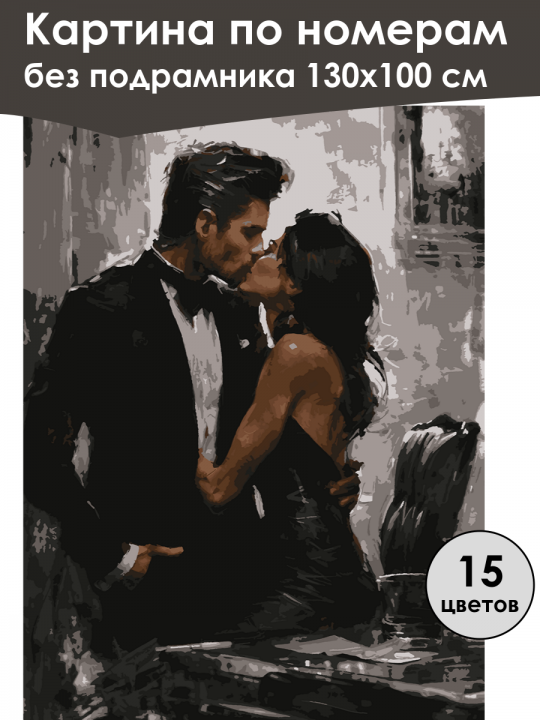 Картина по номерам
без подрамника 130х100 см

15
цветов