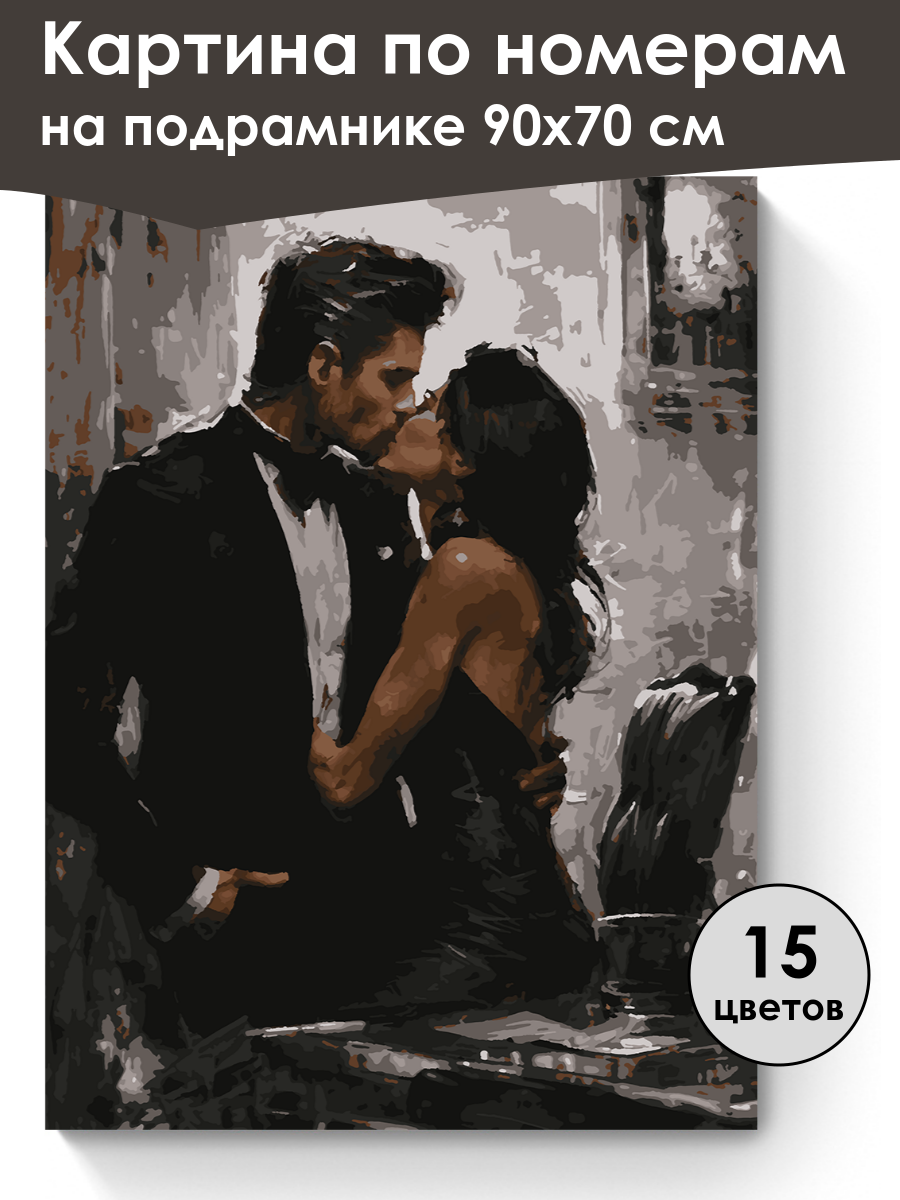 Картина по номерам
на подрамнике 90х70 см

15
цветов