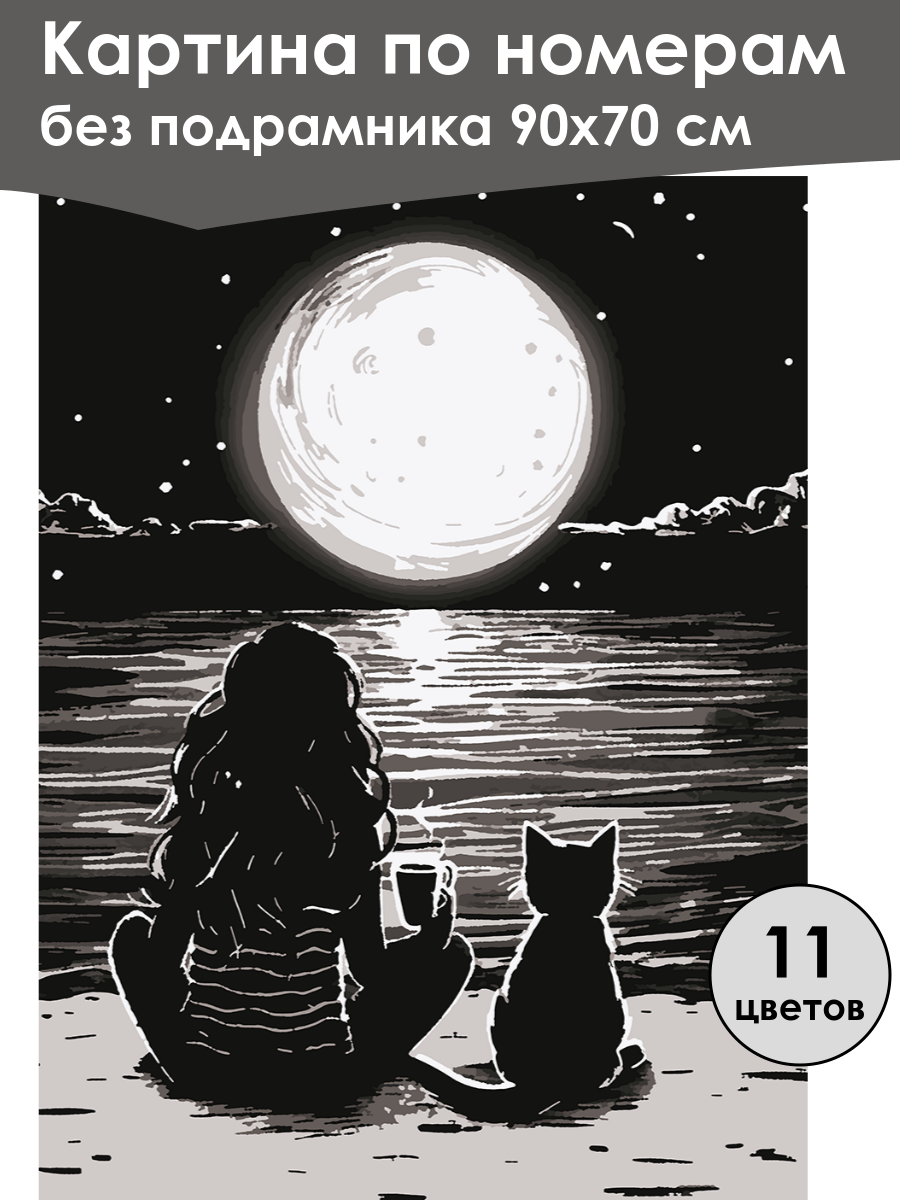 Картина по номерам
без подрамника 90х70 см

11
цветов