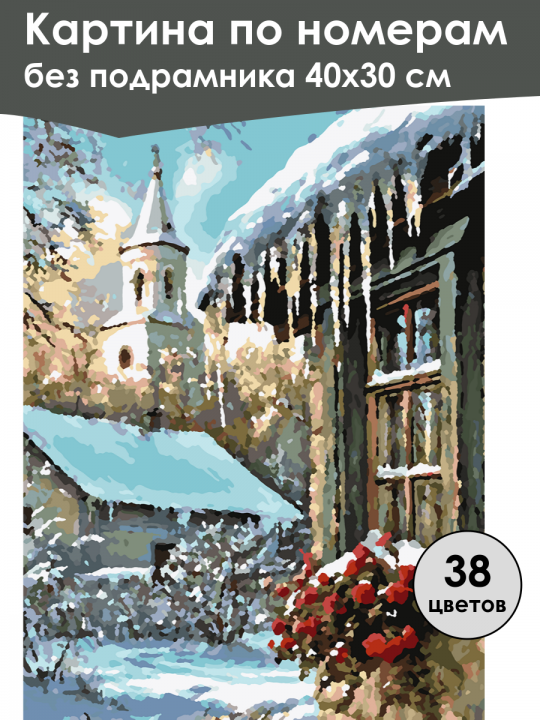 Картина по номерам
без подрамника 40x30 см

38
цветов