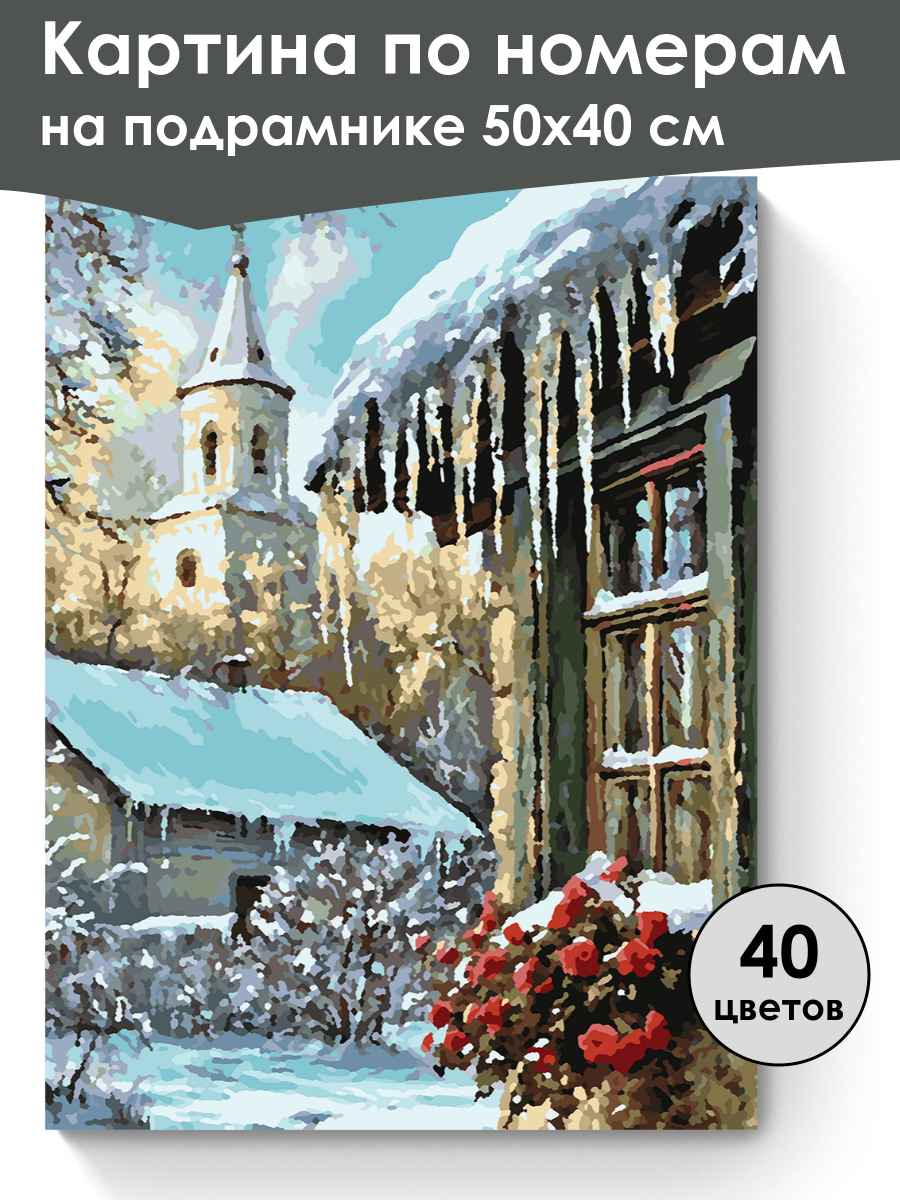 Картина по номерам
на подрамнике 50х40 см

40
цветов