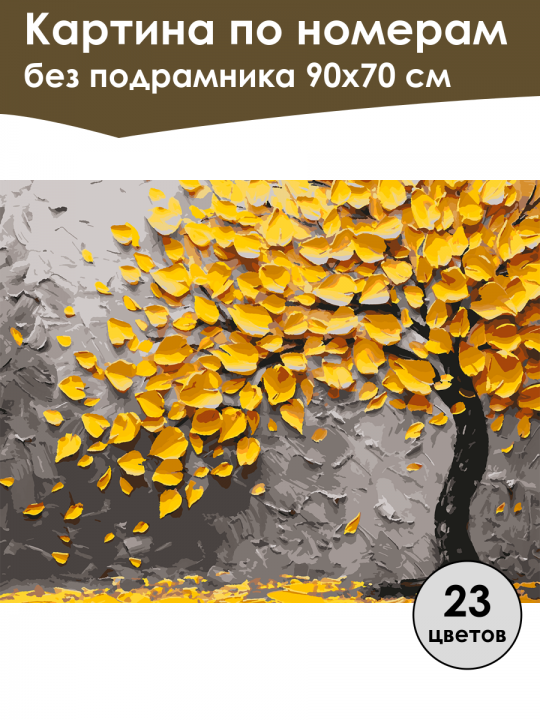 Картина по номерам
без подрамника 90х70 см

23
цветов