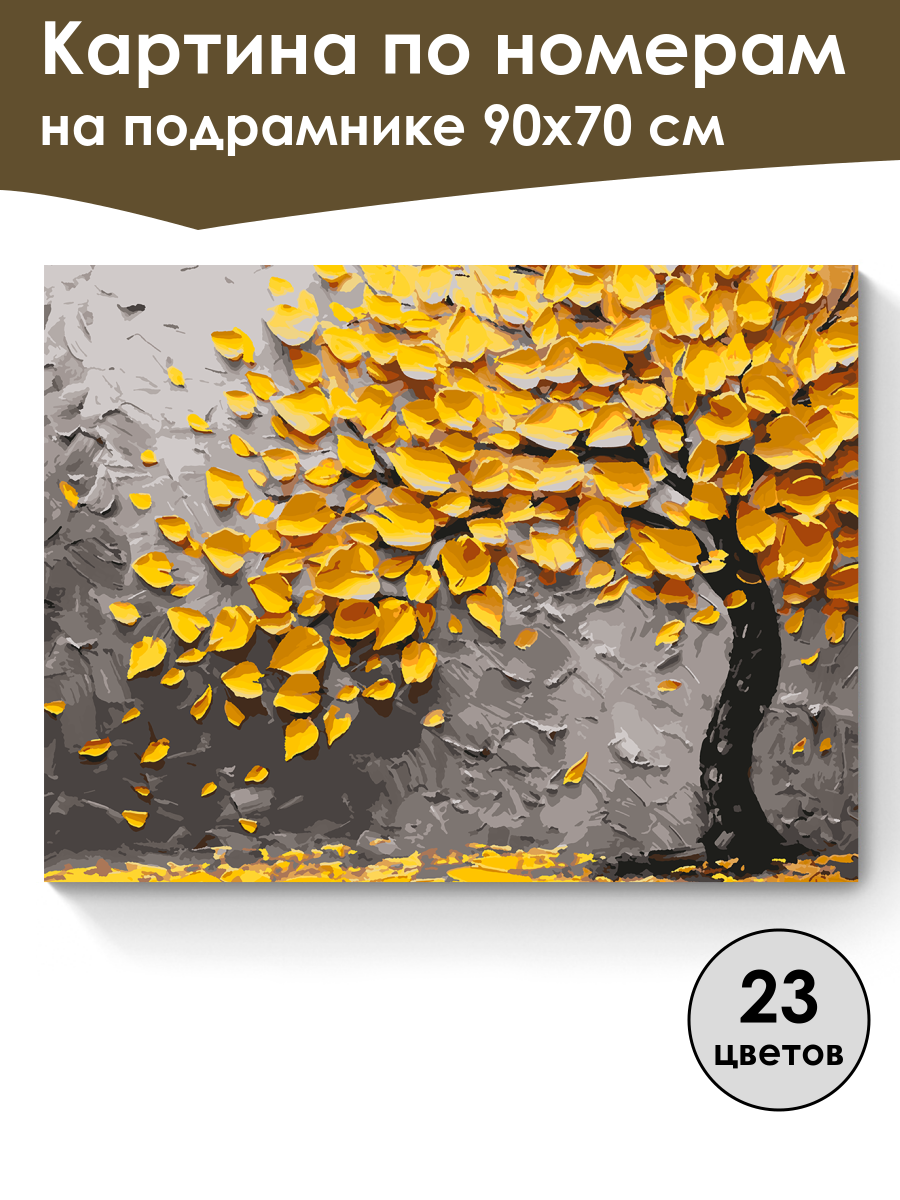 Картина по номерам
на подрамнике 90х70 см

23
цветов